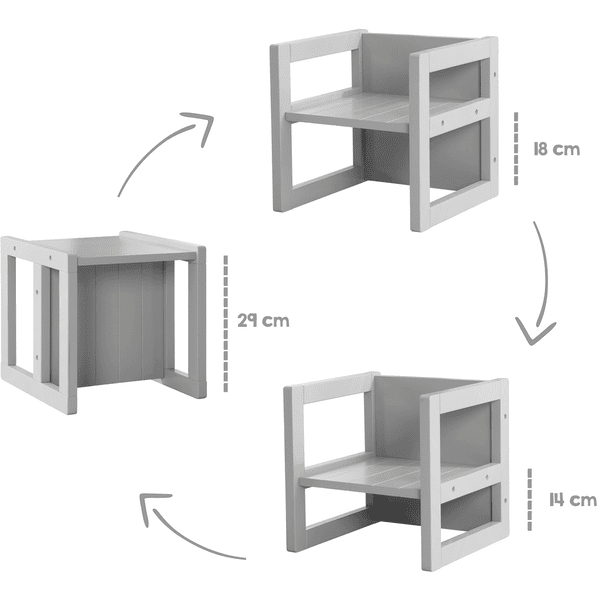 18 cm

29 cm

14 cm