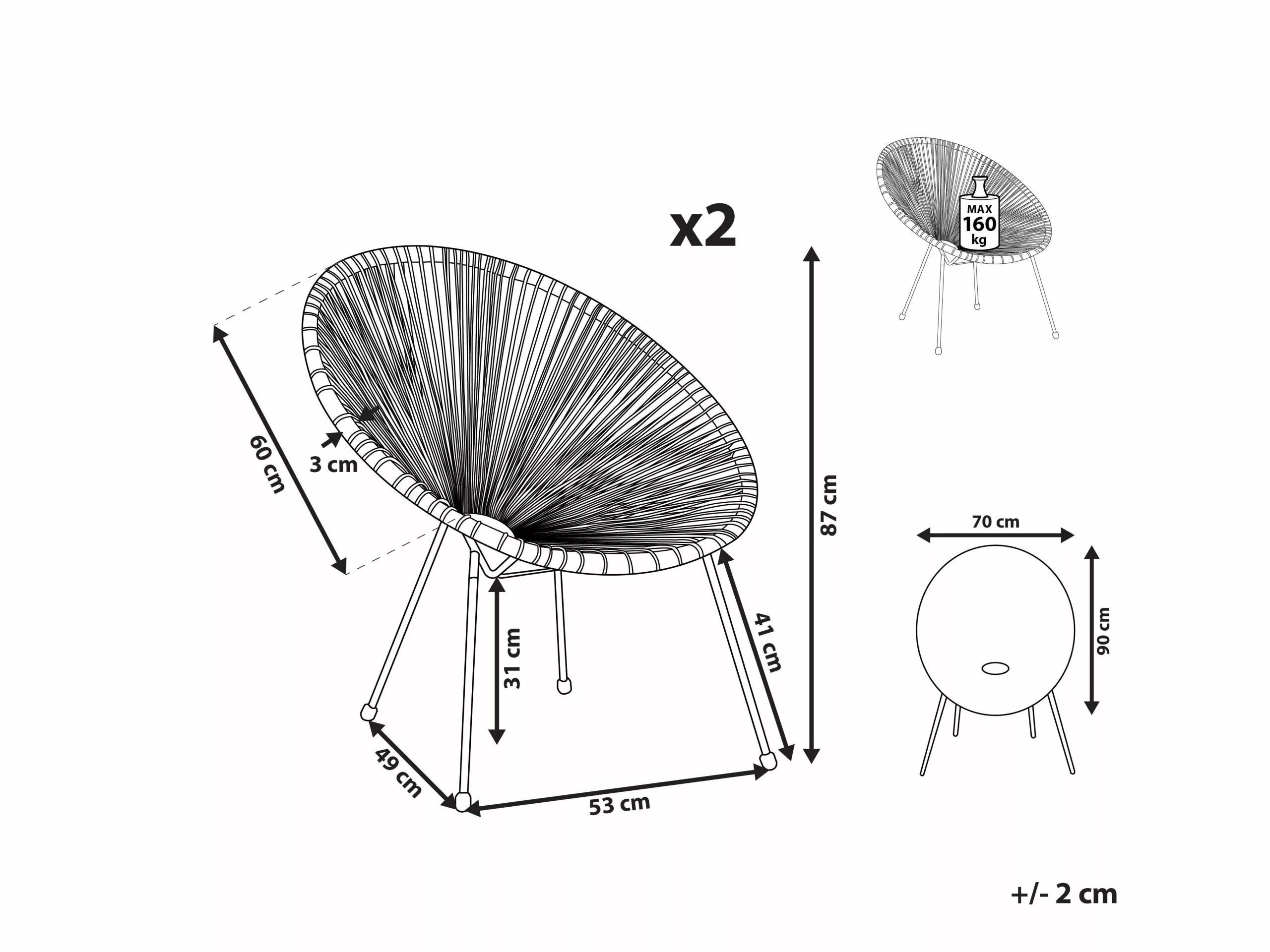 x2

MAX
160
kg

60 cm

3 cm

87 cm

31 cm

41 cm

49 cm

53 cm

70 cm

90 cm

+/- 2 cm